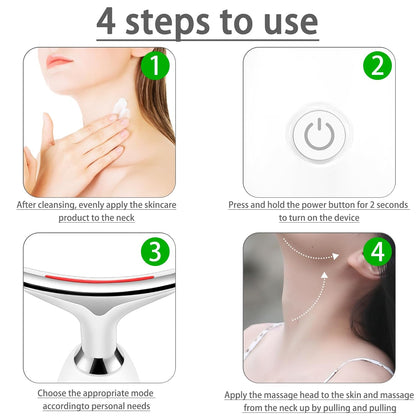 4 steps to use

1

After cleansing, evenly apply the skincare product to the neck

2

Press and hold the power button for 2 seconds to turn on the device

3

Choose the appropriate mode accordingto personal needs

4

Apply the massage head to the skin and massage from the neck up by pulling and pulling